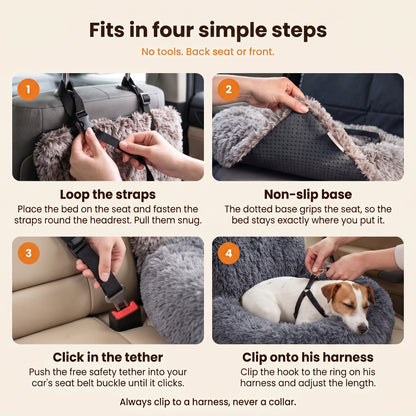 Fits in four simple steps

No tools. Back seat or front.

1

Loop the straps

Place the bed on the seat and fasten the straps round the headrest. Pull them snug.

2

Non-slip base

The dotted base grips the seat, so the bed stays exactly where you put it.

3

Click in the tether

Push the free safety tether into your car's seat belt buckle until it clicks.

4

Clip onto his harness

Clip the hook to the ring on his harness and adjust the length.

Always clip to a harness, never a collar.