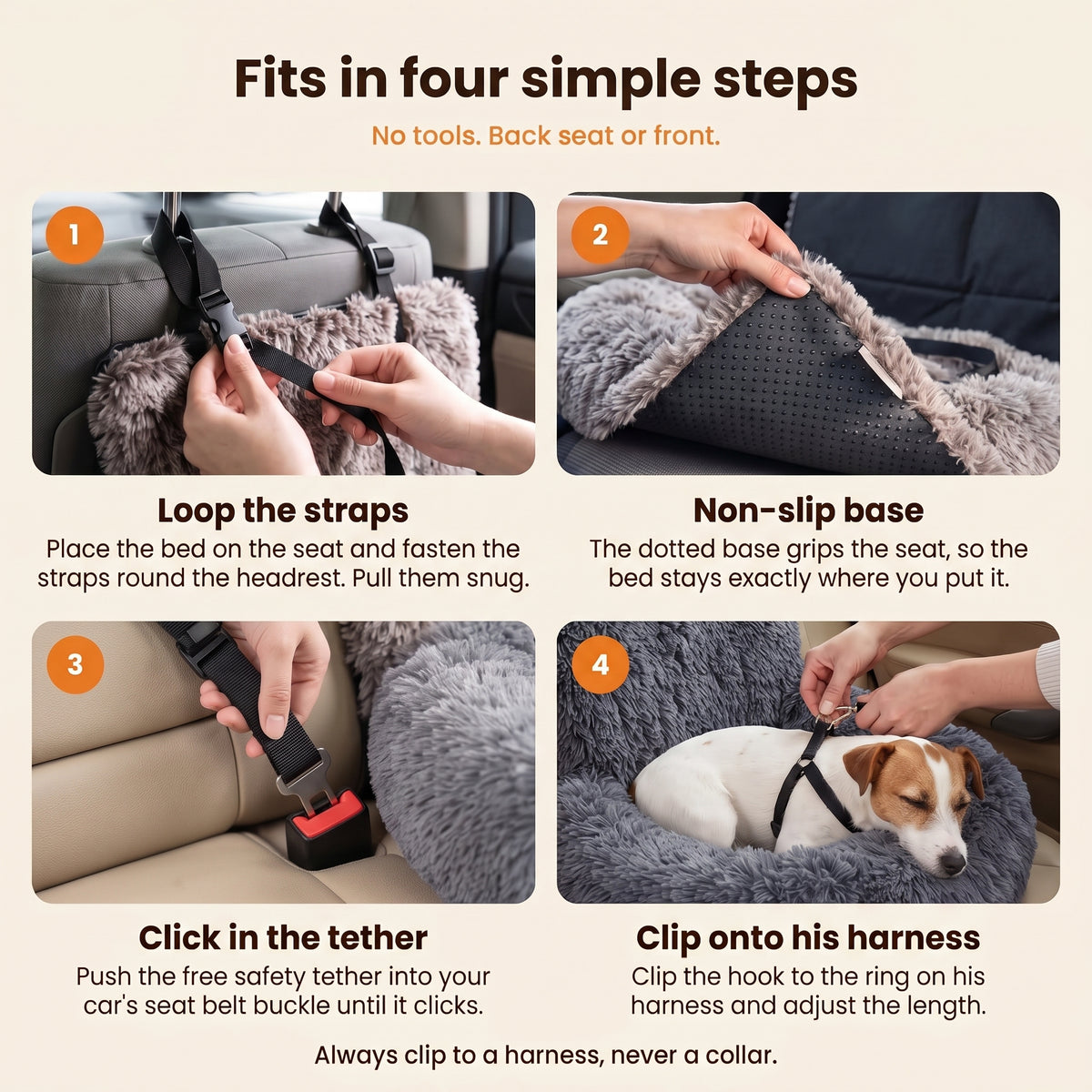 Fits in four simple steps

No tools. Back seat or front.

1

Loop the straps

Place the bed on the seat and fasten the straps round the headrest. Pull them snug.

2

Non-slip base

The dotted base grips the seat, so the bed stays exactly where you put it.

3

Click in the tether

Push the free safety tether into your car's seat belt buckle until it clicks.

4

Clip onto his harness

Clip the hook to the ring on his harness and adjust the length.

Always clip to a harness, never a collar.