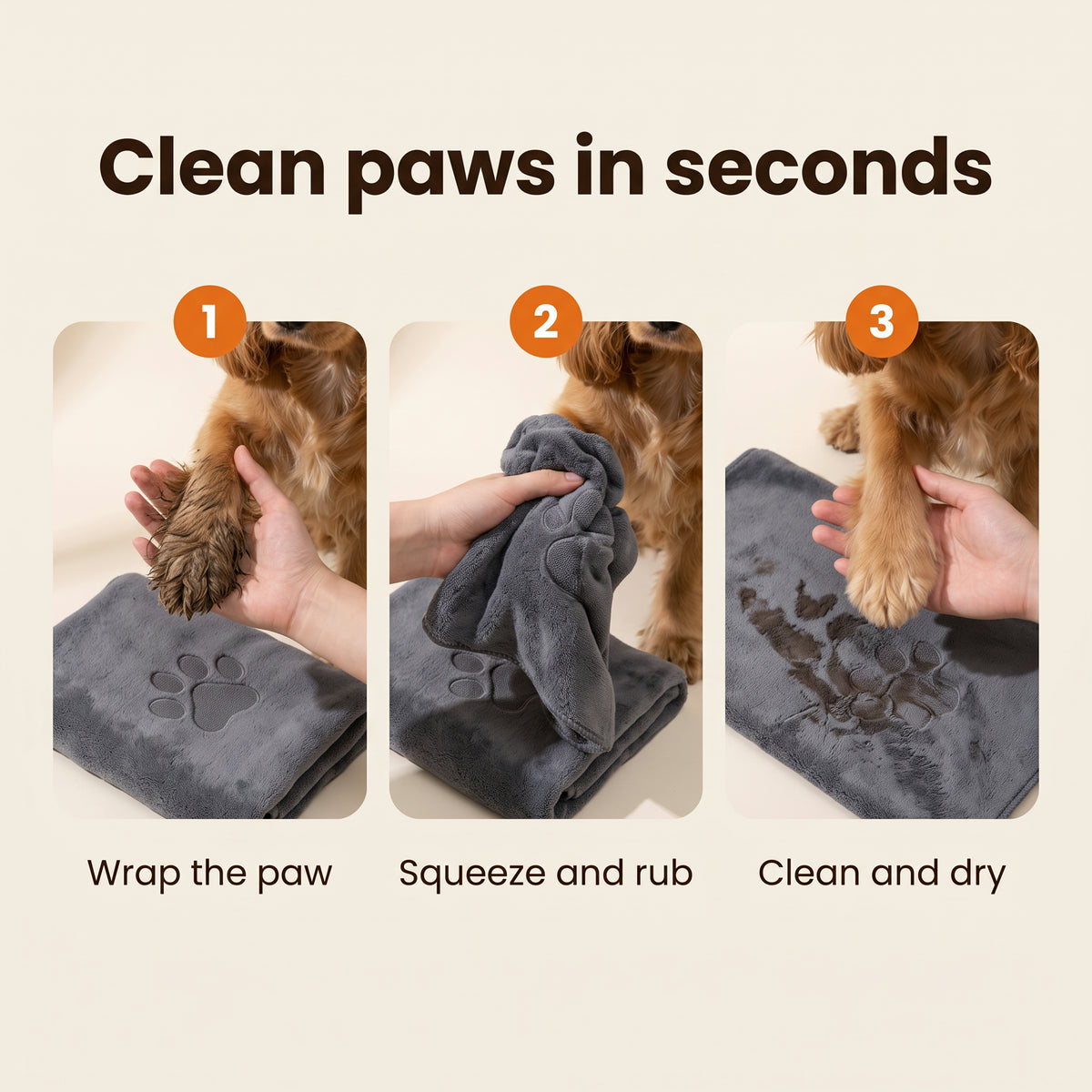 Clean paws in seconds

1

Wrap the paw

2

Squeeze and rub

3

Clean and dry